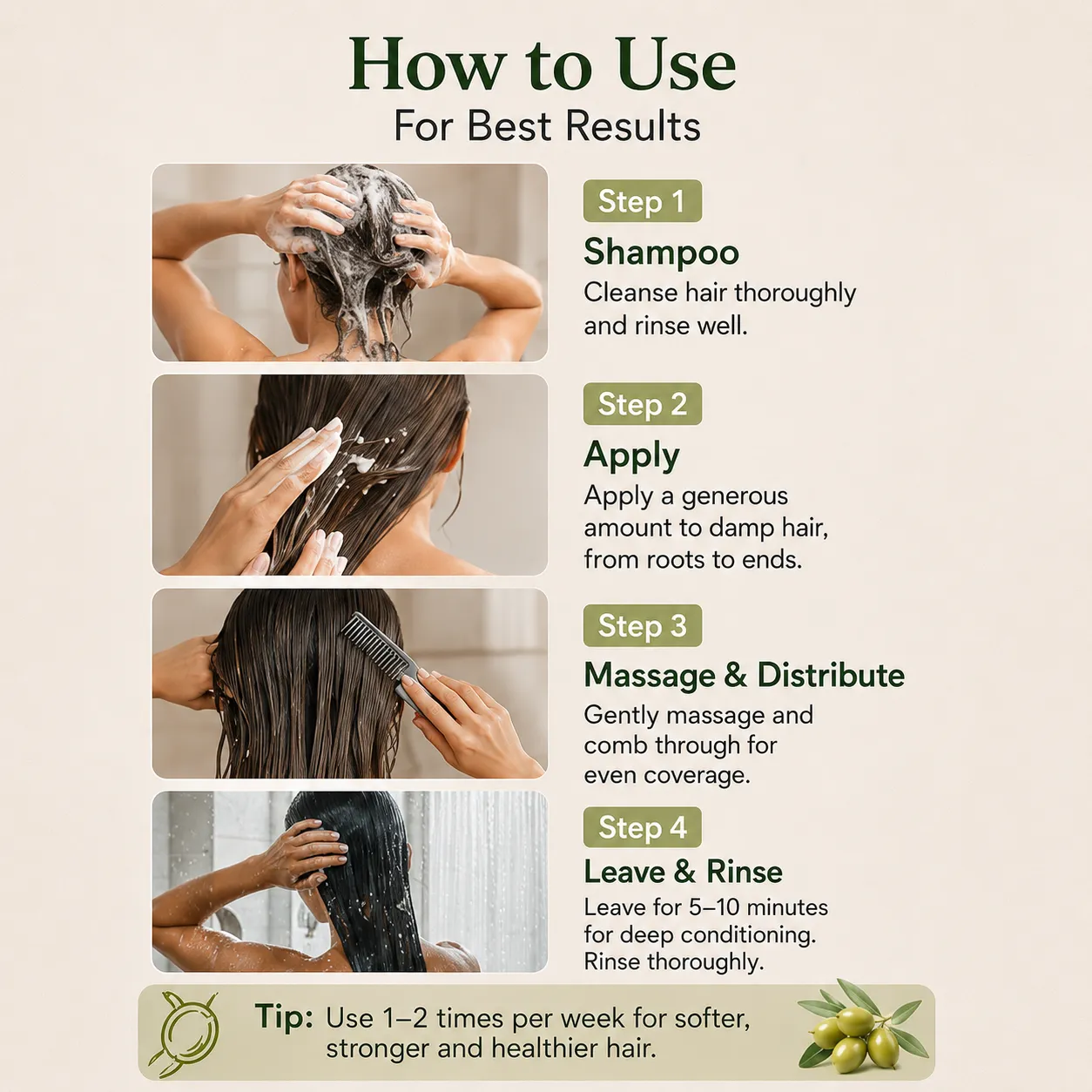 How to Use
For Best Results

Step 1
Shampoo
Cleanse hair thoroughly and rinse well.

Step 2
Apply
Apply a generous amount to damp hair, from roots to ends.

Step 3
Massage & Distribute
Gently massage and comb through for even coverage.

Step 4
Leave & Rinse
Leave for 5–10 minutes for deep conditioning. Rinse thoroughly.

Tip: Use 1–2 times per week for softer, stronger and healthier hair.